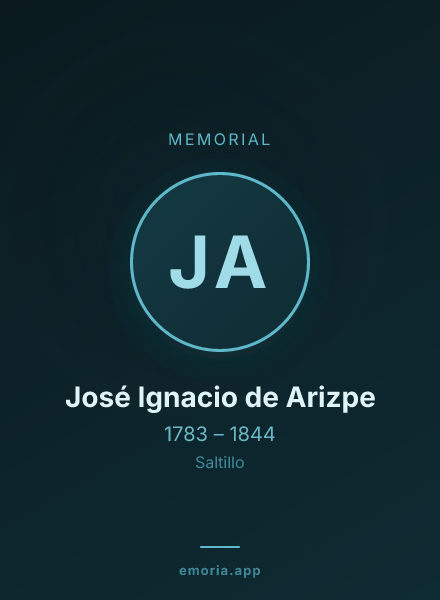 MEMORIAL

JA

José Ignacio de Arizpe

1783 – 1844

Saltillo

emoria.app