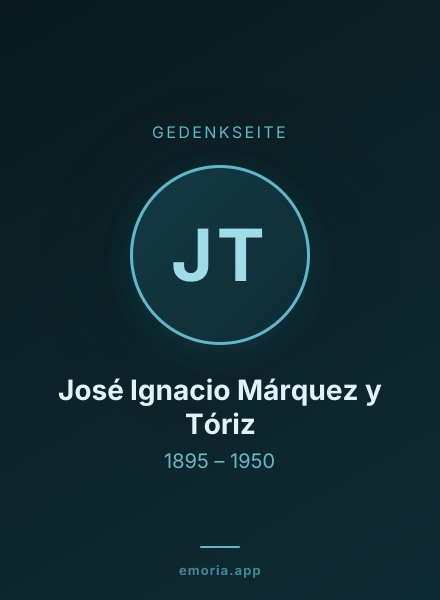 GEDENKSEITE

JT

José Ignacio Márquez y Tóriz

1895 – 1950

emoria.app