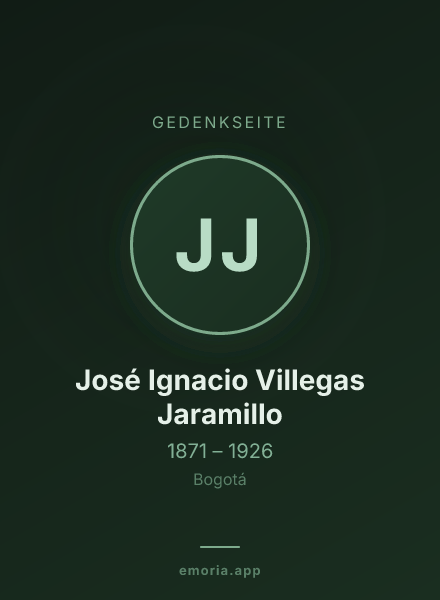 GEDENKSEITE

JJ

José Ignacio Villegas Jaramillo

1871 – 1926

Bogotá

emoria.app