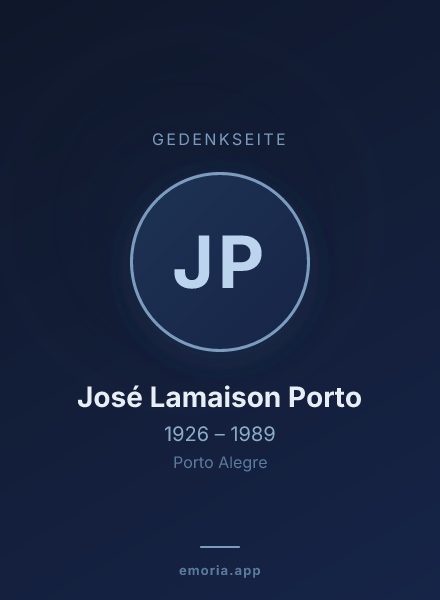 GEDENKSEITE

JP

José Lamaison Porto

1926 – 1989

Porto Alegre

emoria.app