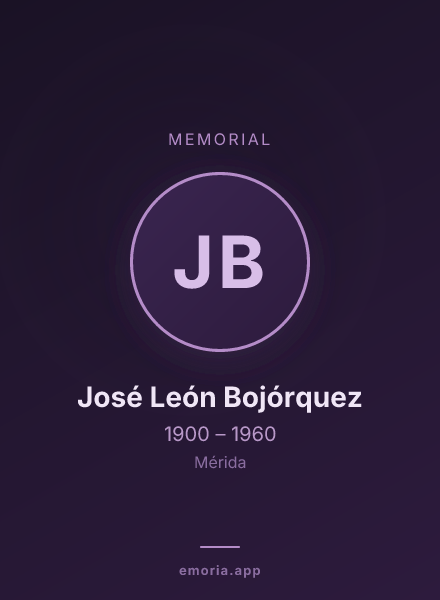 MEMORIAL

JB

José León Bojórquez

1900 – 1960

Mérida

emoria.app