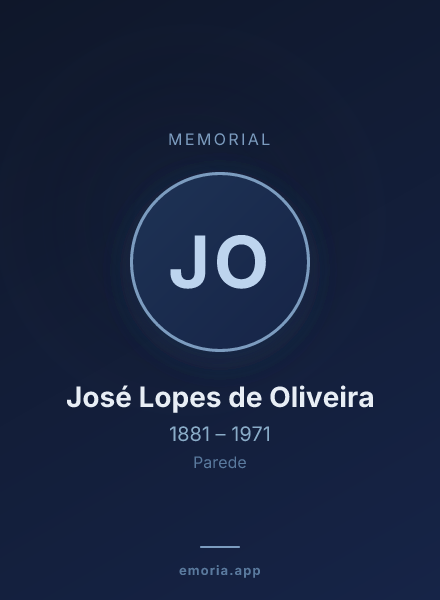 MEMORIAL

JO

José Lopes de Oliveira

1881 – 1971

Parede

emoria.app