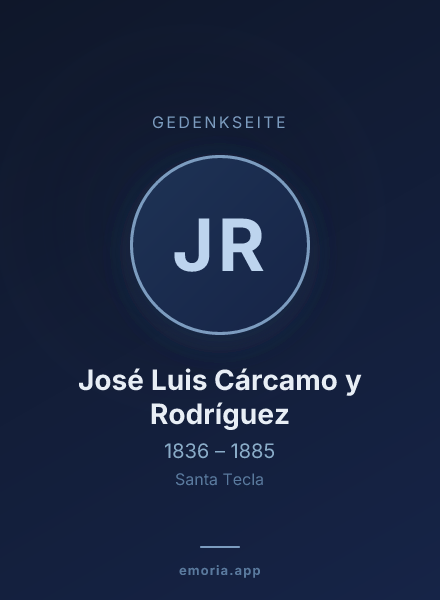 GEDENKSEITE

JR

José Luis Cárcamo y Rodríguez

1836 – 1885

Santa Tecla

emoria.app