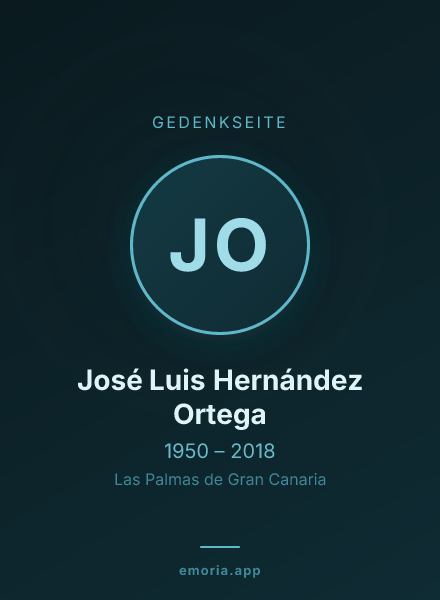 GEDENKSEITE

JO

José Luis Hernández Ortega

1950 – 2018

Las Palmas de Gran Canaria

emoria.app