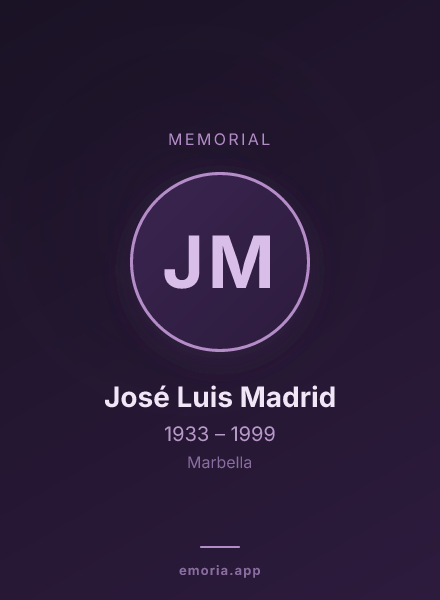 MEMORIAL

JM

José Luis Madrid

1933 – 1999

Marbella

emoria.app