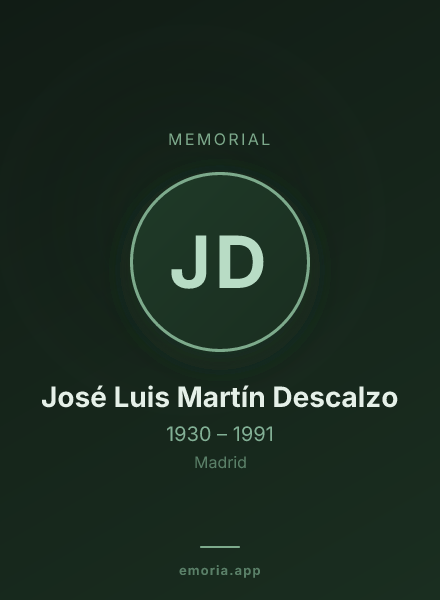 MEMORIAL

JD

José Luis Martín Descalzo

1930 – 1991

Madrid

emoria.app