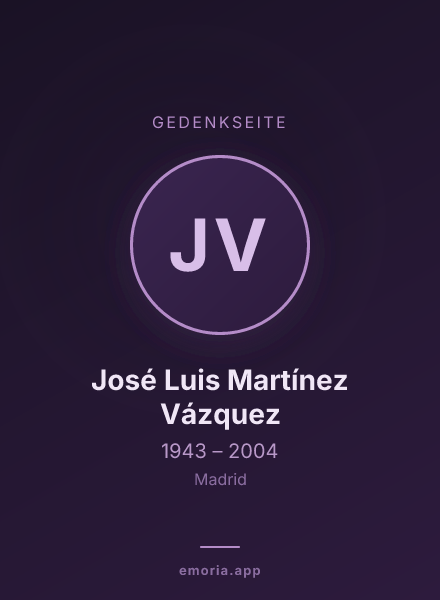 GEDENKSEITE

JV

José Luis Martínez Vázquez

1943 – 2004

Madrid

emoria.app