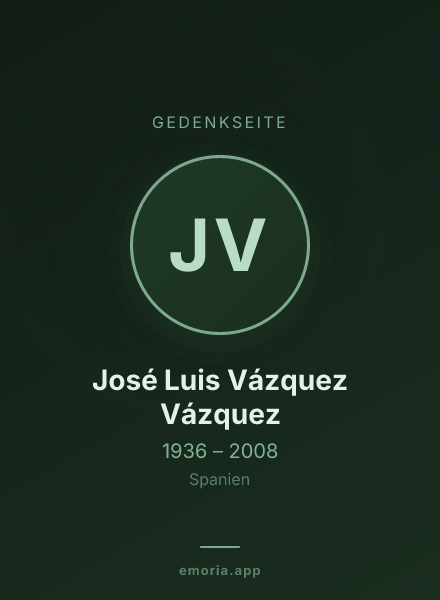 GEDENKSEITE

JV

José Luis Vázquez Vázquez

1936 – 2008

Spanien

emoria.app