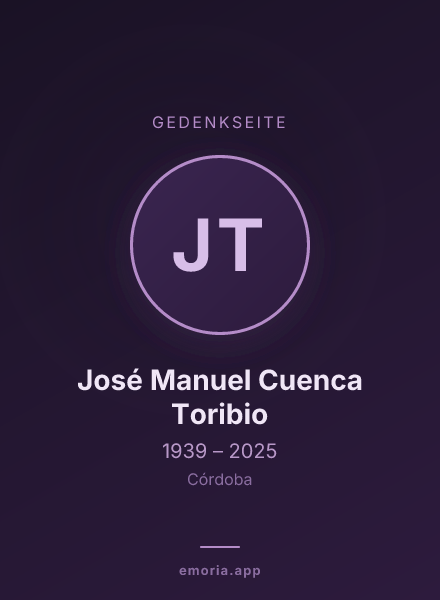 GEDENKSEITE

JT

José Manuel Cuenca Toribio

1939 – 2025

Córdoba

emoria.app