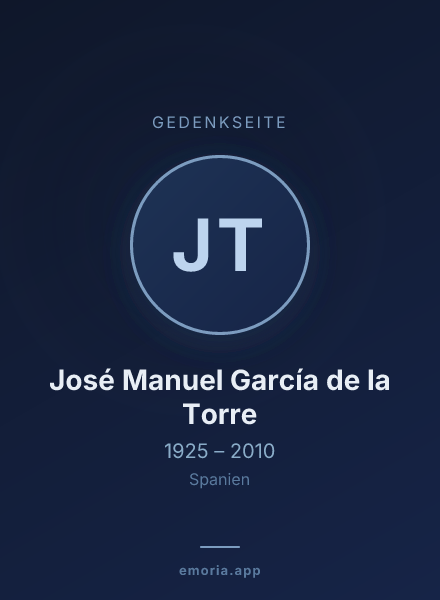 GEDENKSEITE

JT

José Manuel García de la Torre

1925 – 2010

Spanien

emoria.app