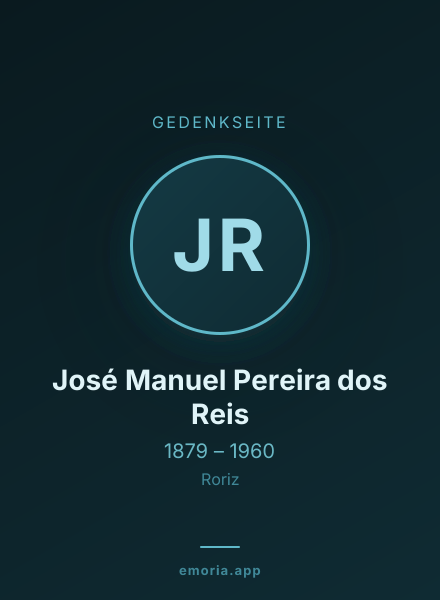 GEDENKSEITE

JR

José Manuel Pereira dos Reis

1879 – 1960

Roriz

emoria.app