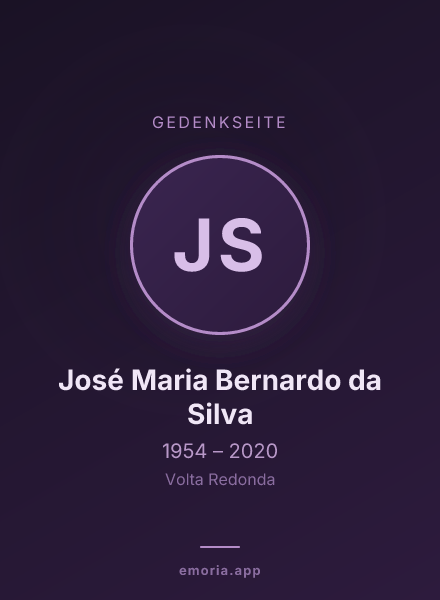 GEDENKSEITE

JS

José Maria Bernardo da Silva

1954 – 2020

Volta Redonda

emoria.app