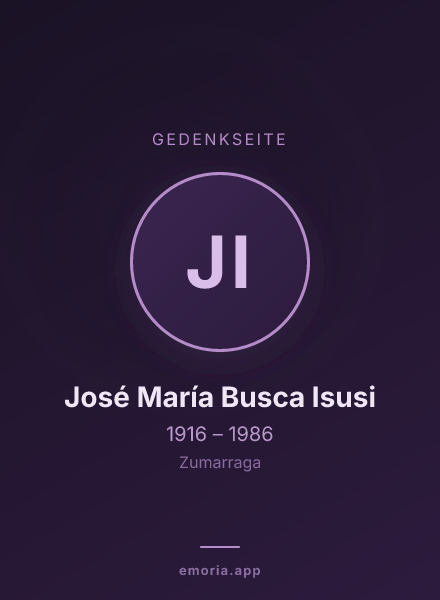 GEDENKSEITE

JI

José María Busca Isusi

1916 – 1986

Zumarraga

emoria.app