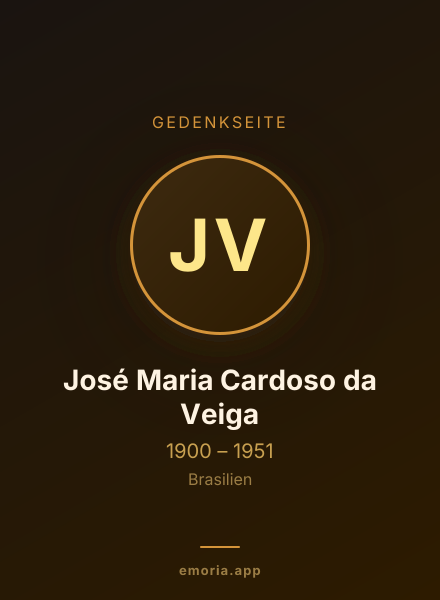 GEDENKSEITE

JV

José Maria Cardoso da Veiga

1900 – 1951

Brasilien

emoria.app