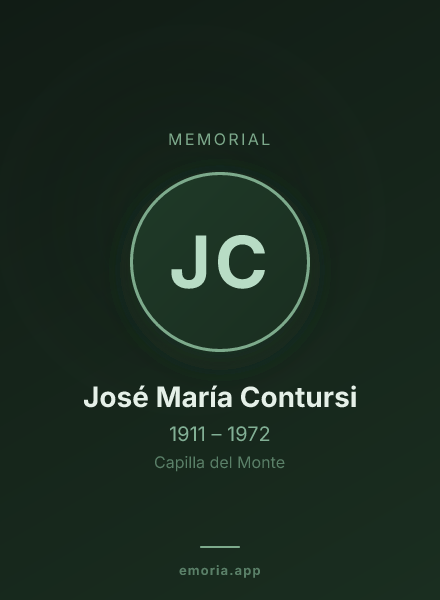 MEMORIAL

JC

José María Contursi

1911 – 1972

Capilla del Monte

emoria.app