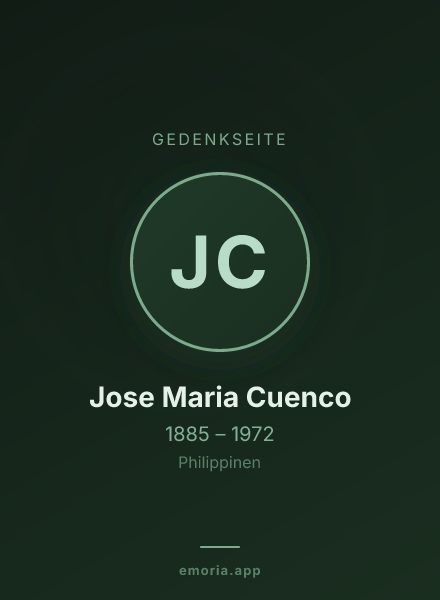 GEDENKSEITE

JC

Jose Maria Cuenco

1885 – 1972

Philippinen

emoria.app