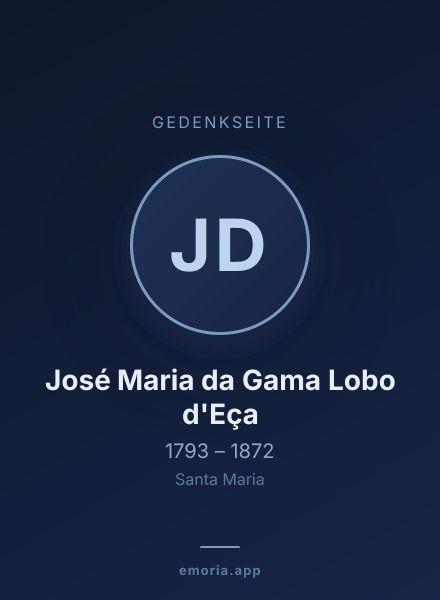 GEDENKSEITE

JD

José Maria da Gama Lobo d'Eça

1793 – 1872

Santa Maria

emoria.app