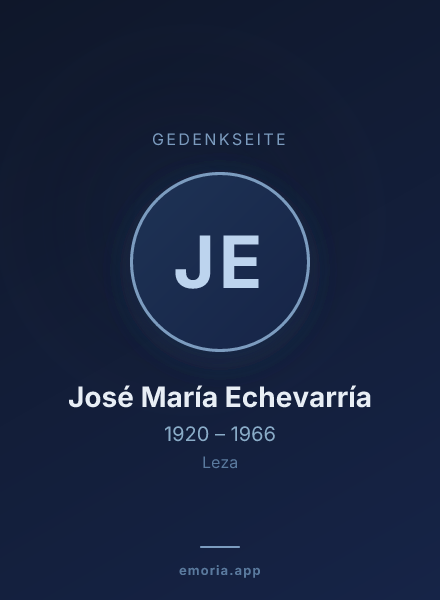 GEDENKSEITE

JE

José María Echevarría

1920 – 1966

Leza

emoria.app