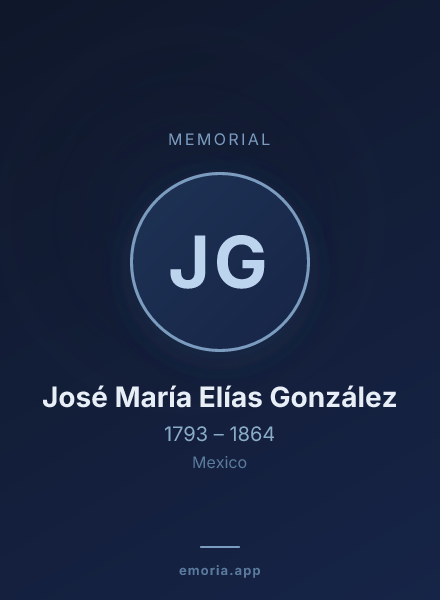 MEMORIAL

JG

José María Elías González

1793 – 1864

Mexico

emoria.app