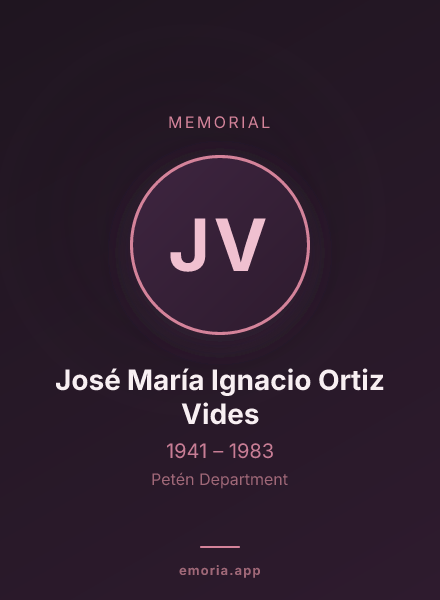 MEMORIAL

JV

José María Ignacio Ortiz Vides

1941 – 1983

Petén Department

emoria.app