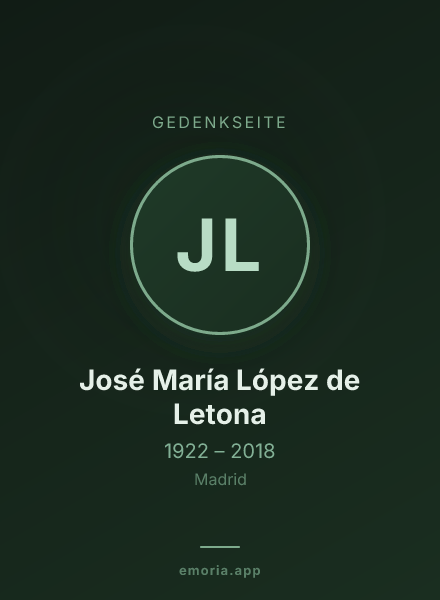 GEDENKSEITE

JL

José María López de Letona

1922 – 2018

Madrid

emoria.app