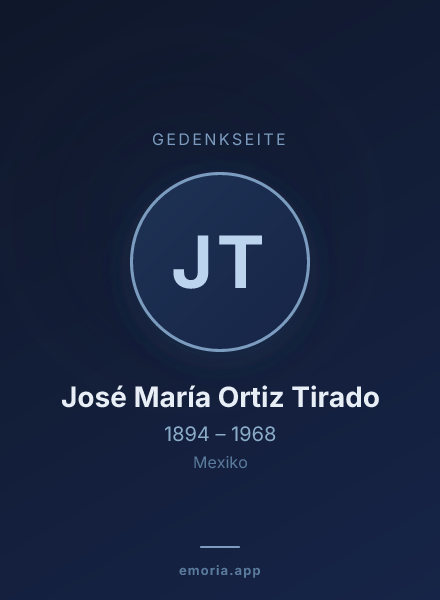 GEDENKSEITE

JT

José María Ortiz Tirado

1894 – 1968

Mexiko

emoria.app