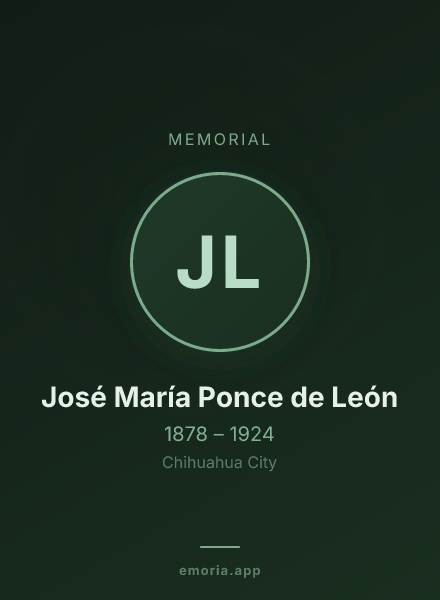 MEMORIAL

JL

José María Ponce de León

1878 – 1924

Chihuahua City

emoria.app