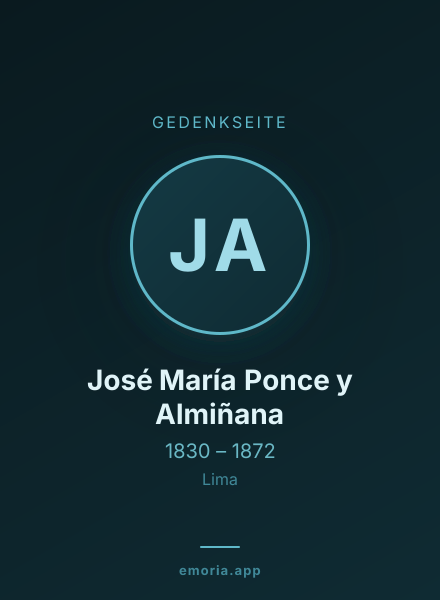 GEDENKSEITE

JA

José María Ponce y Almiñana

1830 – 1872

Lima

emoria.app