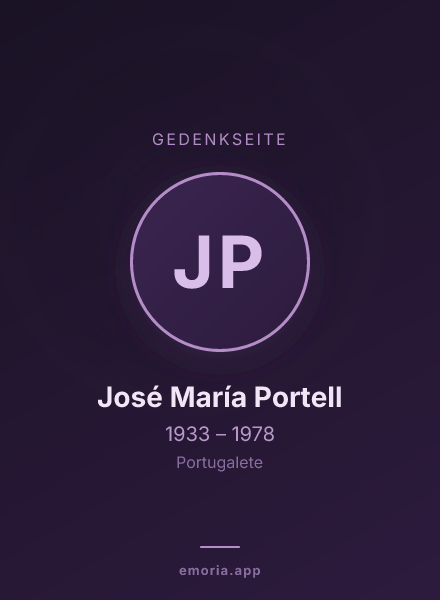 GEDENKSEITE

JP

José María Portell

1933 – 1978

Portugalete

emoria.app