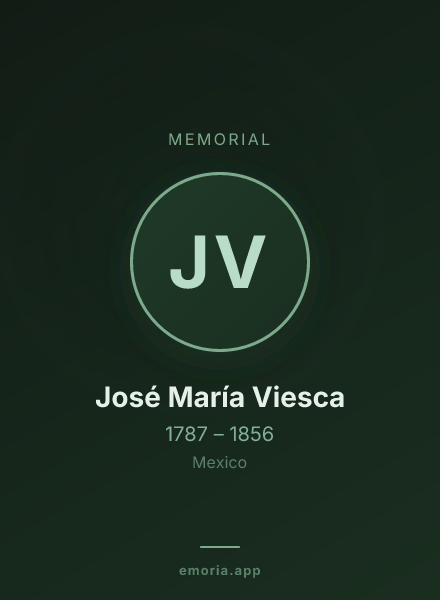 MEMORIAL

JV

José María Viesca

1787 – 1856

Mexico

emoria.app