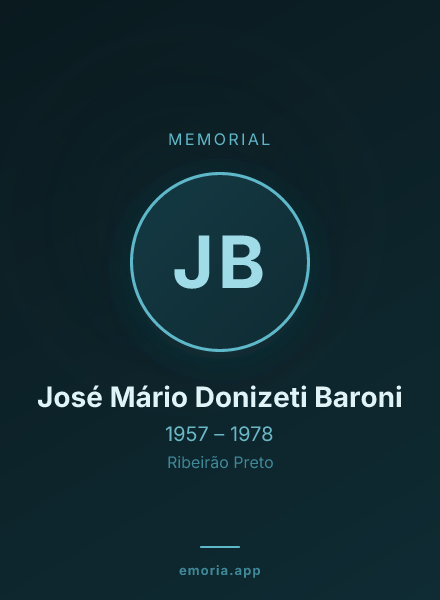 MEMORIAL

JB

José Mário Donizeti Baroni

1957 – 1978

Ribeirão Preto

emoria.app