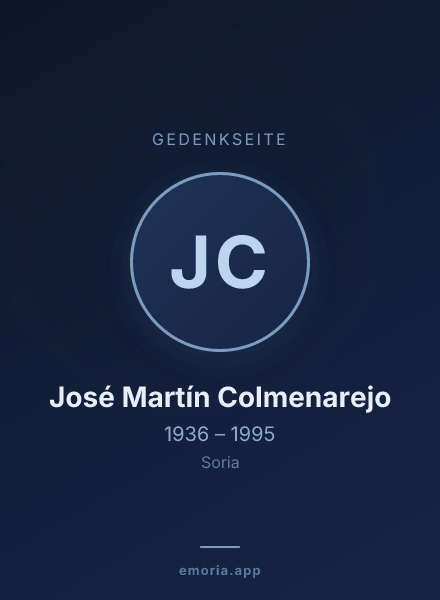 GEDENKSEITE

JC

José Martín Colmenarejo

1936 – 1995

Soria

emoria.app