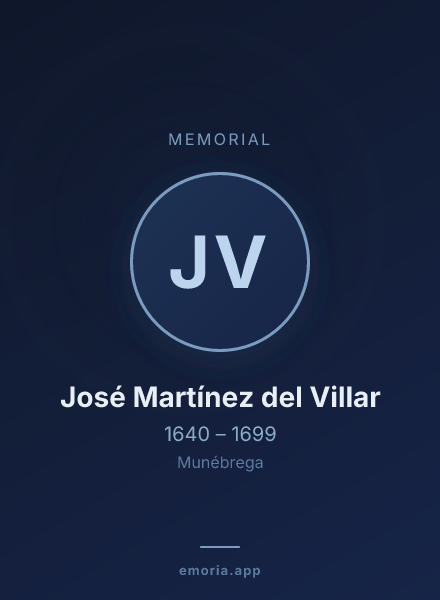 MEMORIAL

JV

José Martínez del Villar

1640 – 1699

Munébrega

emoria.app