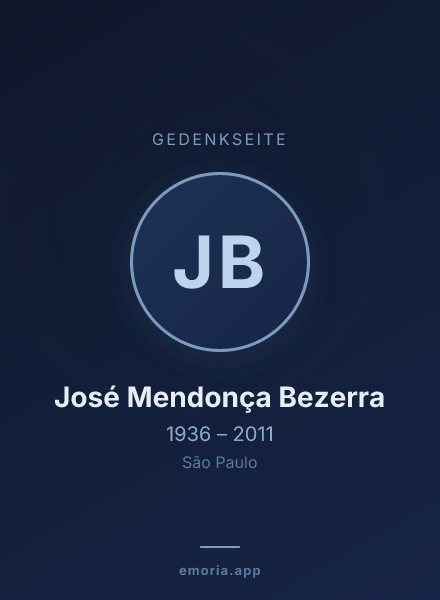 GEDENKSEITE

JB

José Mendonça Bezerra

1936 – 2011

São Paulo

emoria.app