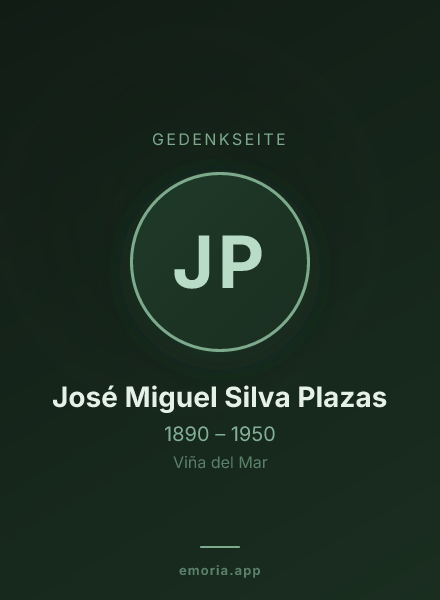 GEDENKSEITE

JP

José Miguel Silva Plazas

1890 – 1950

Viña del Mar

emoria.app