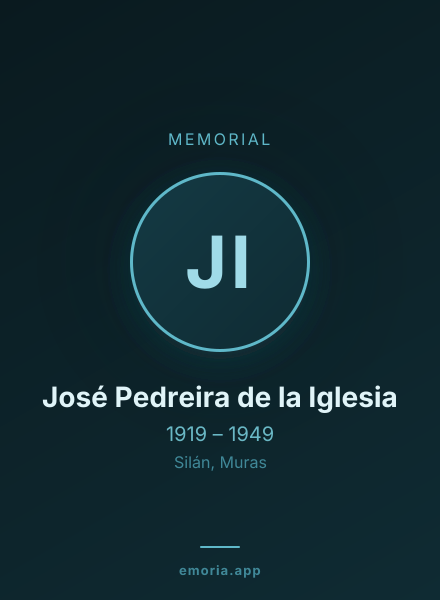 MEMORIAL

JI

José Pedreira de la Iglesia

1919 – 1949

Silán, Muras

emoria.app