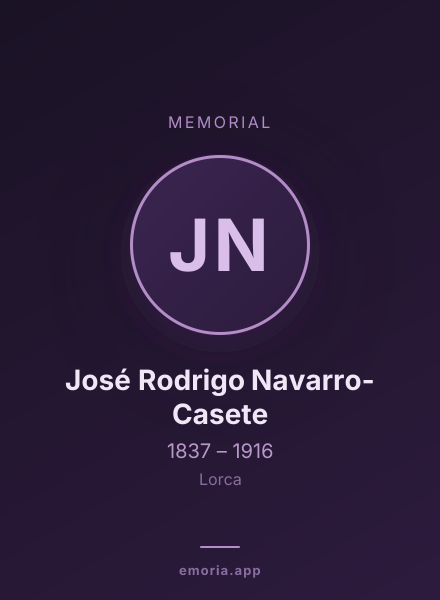 MEMORIAL

JN

José Rodrigo Navarro-Casete

1837 – 1916

Lorca

emoria.app