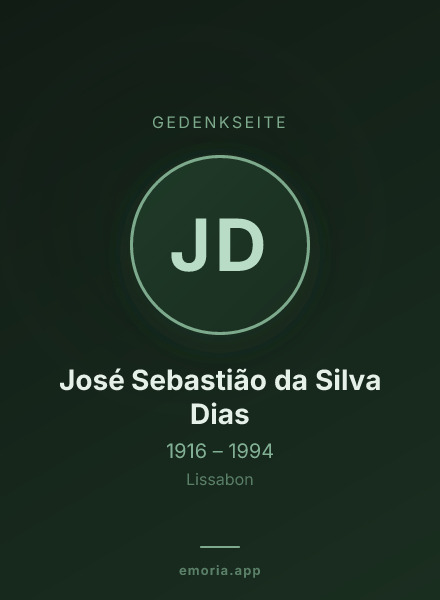 GEDENKSEITE

JD

José Sebastião da Silva Dias

1916 – 1994

Lissabon

emoria.app