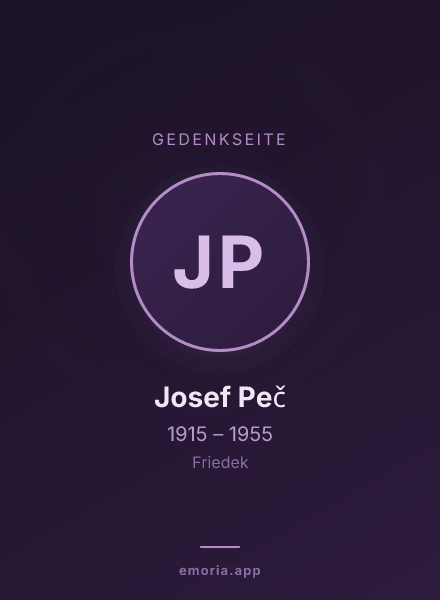 GEDENKSEITE

JP

Josef Peč

1915 – 1955

Friedek

emoria.app