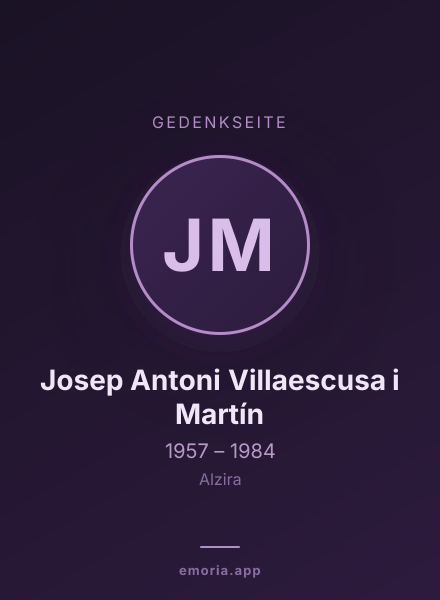 GEDENKSEITE

JM

Josep Antoni Villaescusa i Martín

1957 – 1984

Alzira

emoria.app