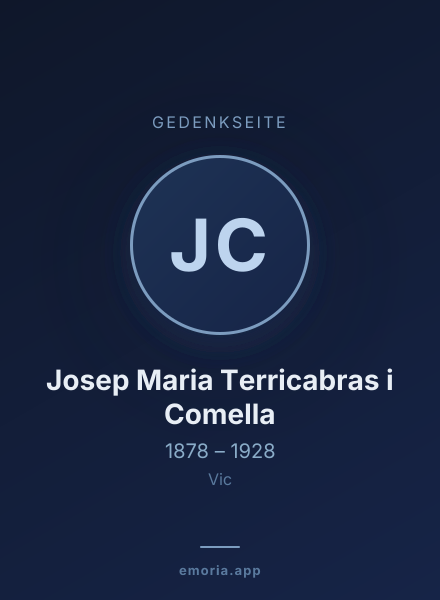 GEDENKSEITE

JC

Josep Maria Terricabras i Comella

1878 – 1928

Vic

emoria.app