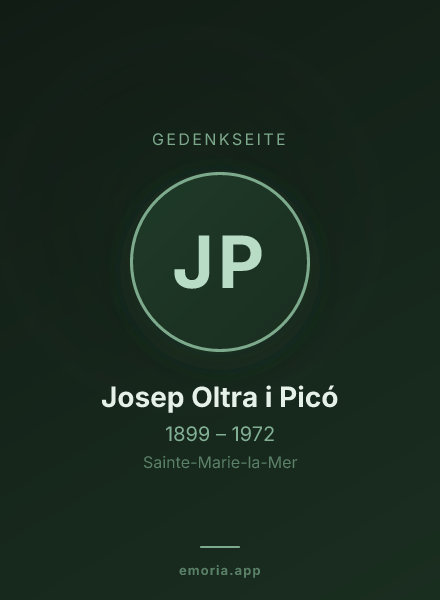 GEDENKSEITE

JP

Josep Oltra i Picó

1899 – 1972

Sainte-Marie-la-Mer

emoria.app