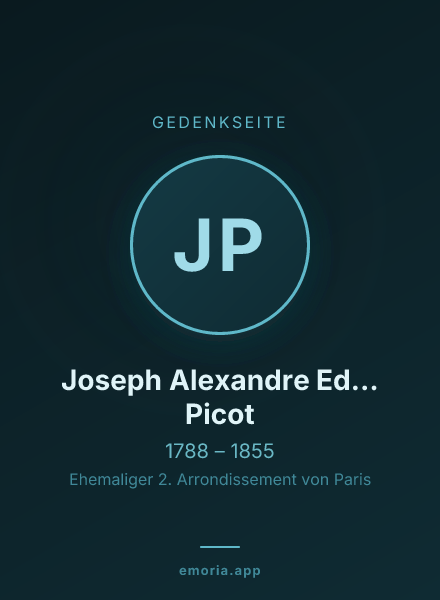 GEDENKSEITE

JP

Joseph Alexandre Ed... Picot

1788 – 1855

Ehemaliger 2. Arrondissement von Paris

emoria.app