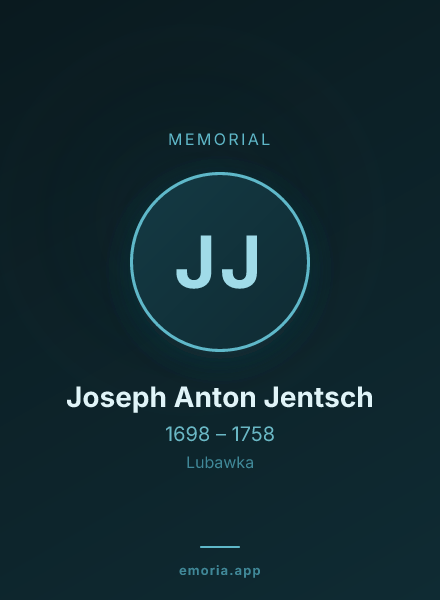 MEMORIAL

JJ

Joseph Anton Jentsch

1698 – 1758

Lubawka

emoria.app