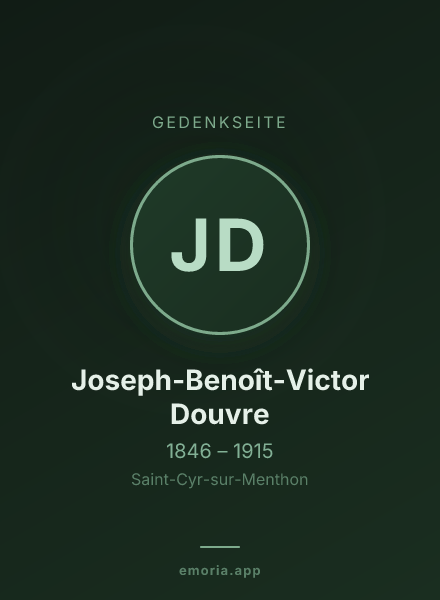 GEDENKSEITE

JD

Joseph-Benoît-Victor Douvre

1846 – 1915

Saint-Cyr-sur-Menthon

emoria.app