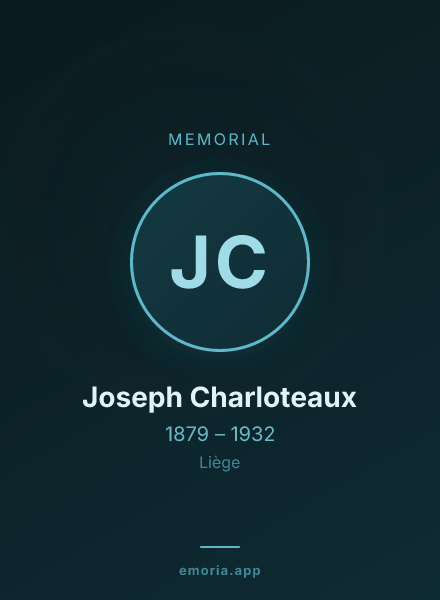 MEMORIAL

JC

Joseph Charloteaux

1879 – 1932

Liège

emoria.app