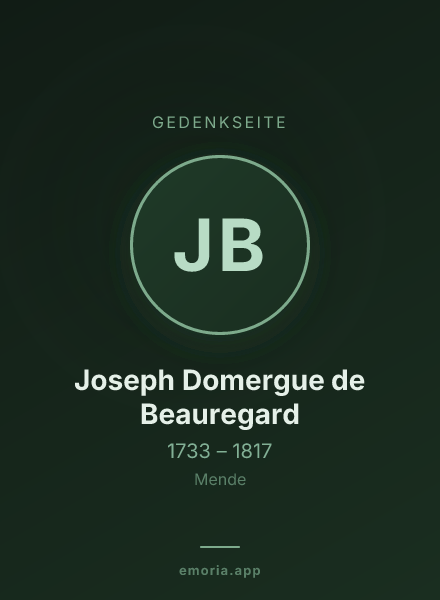 GEDENKSEITE

JB

Joseph Domergue de Beauregard

1733 – 1817

Mende

emoria.app