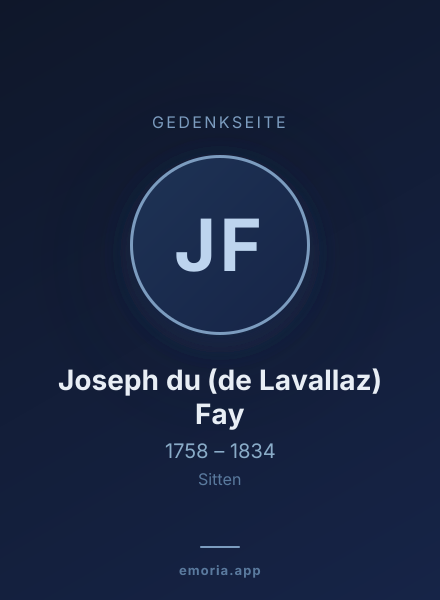 GEDENKSEITE

JF

Joseph du (de Lavallaz) Fay

1758 – 1834

Sitten

emoria.app