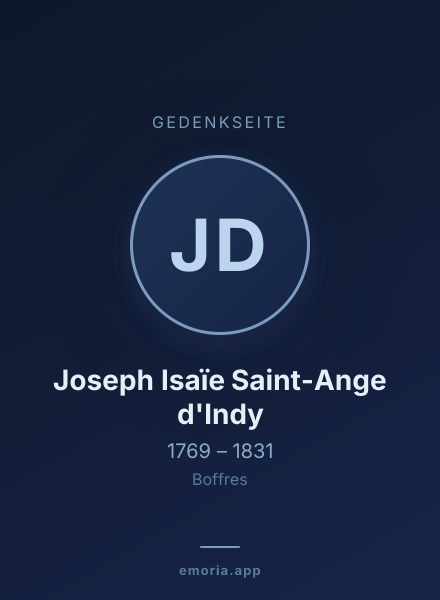 GEDENKSEITE

JD

Joseph Isaïe Saint-Ange d'Indy

1769 – 1831

Boffres

emoria.app