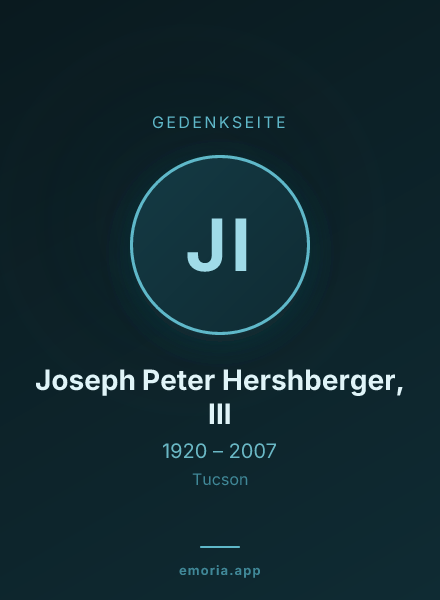 GEDENKSEITE

JI

Joseph Peter Hershberger, III

1920 – 2007

Tucson

emoria.app